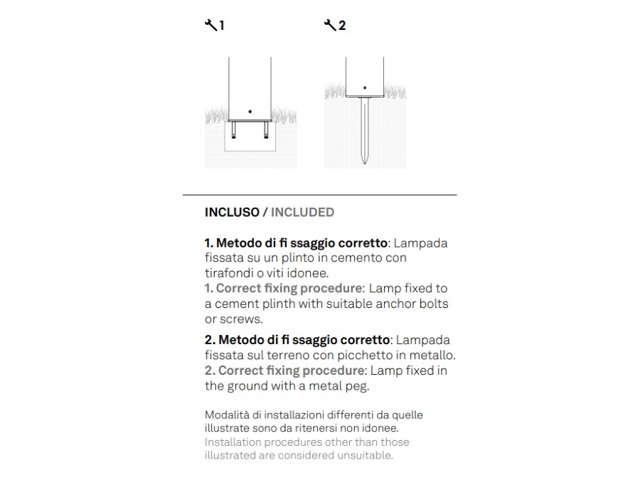 1

2

INCLUSO / INCLUDED

1. Metodo di fi ssaggio corretto: Lampada fissata su un plinto in cemento con tirafondi o viti idonee.
1. Correct fixing procedure: Lamp fixed to a cement plinth with suitable anchor bolts or screws.

2. Metodo di fi ssaggio corretto: Lampada fissata sul terreno con picchetto in metallo.
2. Correct fixing procedure: Lamp fixed in the ground with a metal peg.

Modalità di installazioni differenti da quelle illustrate sono da ritenersi non idonee.
Installation procedures other than those illustrated are considered unsuitable.