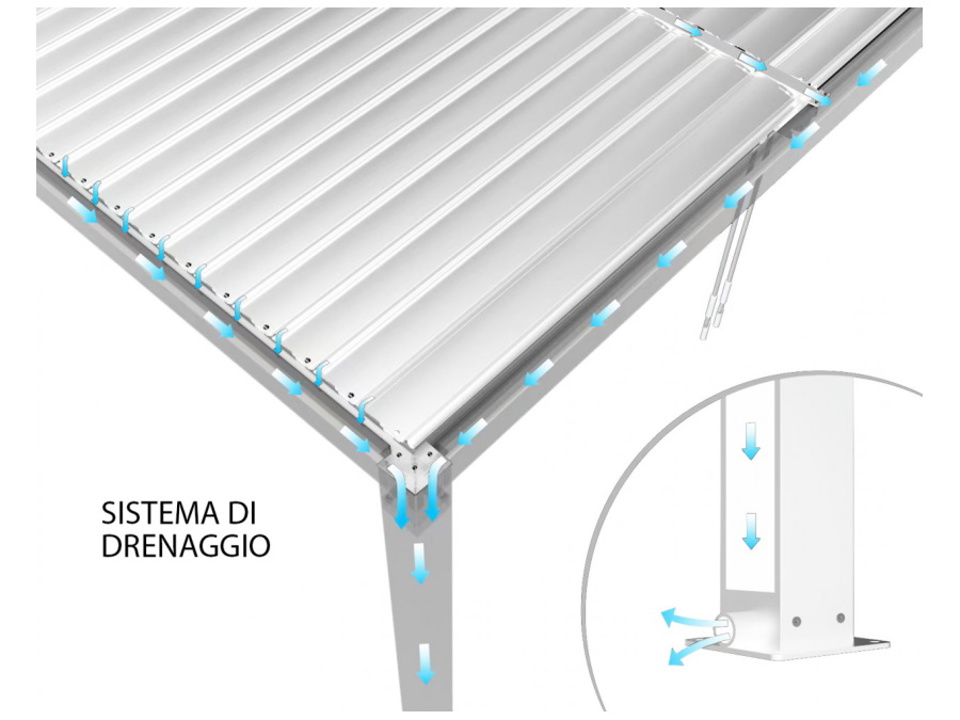 SISTEMA DI DRENAGGIO