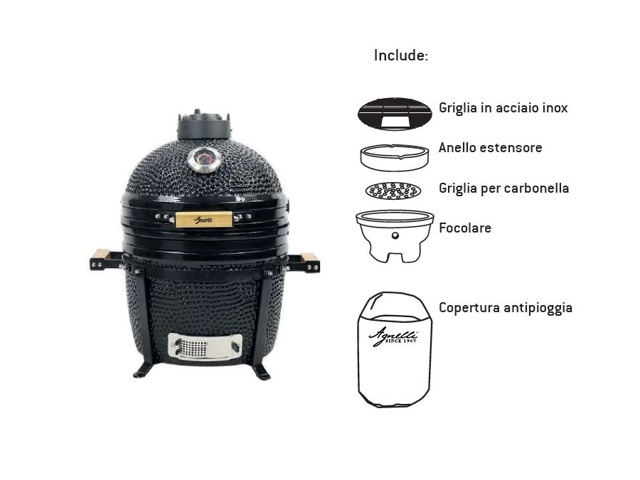 Agnelli

Include:

Griglia in acciaio inox

Anello estensore

Griglia per carbonella

Focolare

Copertura antipioggia

Agnelli
SINCE 1907