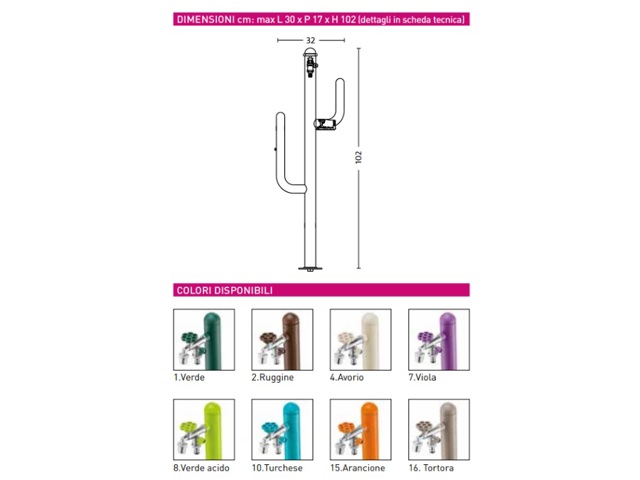 DIMENSIONI cm: max L 30 x P 17 x H 102 (dettagli in scheda tecnica)

32

102

COLORI DISPONIBILI

1.Verde

2.Ruggine

4.Avorio

7.Viola

8.Verde acido

10.Turchese

15.Arancione

16. Tortora